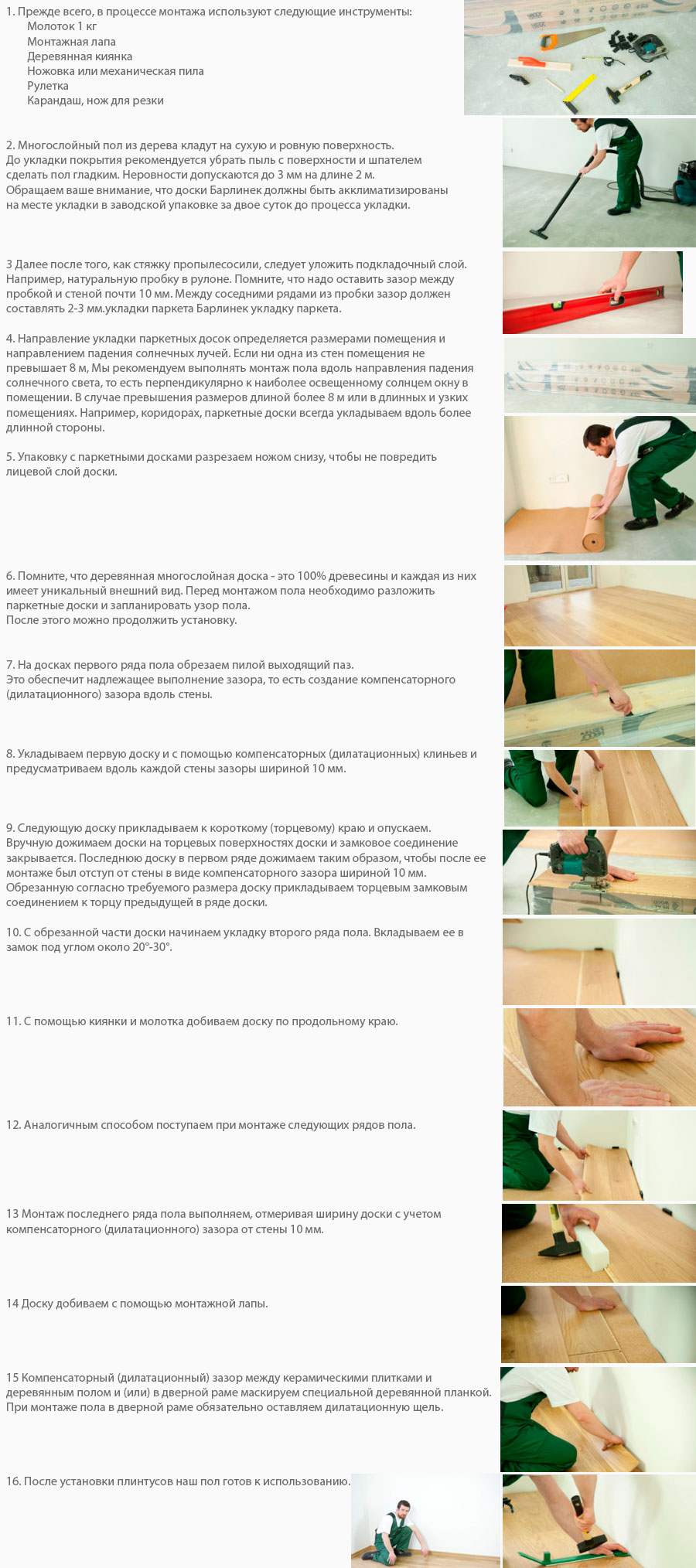 1. Прежде всего, в процессе монтажа используют следующие инструменты:
Молоток 1 кг
Монтажная лапа
Деревянная киянка
Ножовка или механическая пила
Рулетка
Карандаш, нож для резки

2. Многослойный пол из дерева кладут на сухую и ровную поверхность.
До укладки покрытия рекомендуется убрать пыль с поверхности и шпателем сделать пол гладким. Неровности допускаются до 3 мм на длине 2 м.
Обращаем ваше внимание, что доски Барлинек должны быть акклиматизированы на месте укладки в заводской упаковке за двое суток до процесса укладки.

3 Далее после того, как стяжку пропылесосили, следует уложить подкладочный слой. Например, натуральную пробку в рулоне. Помните, что надо оставить зазор между пробкой и стеной почти 10 мм. Между соседними рядами из пробки зазор должен составлять 2-3 мм.укладки паркета Барлинек укладку паркета.

4. Направление укладки паркетных досок определяется размерами помещения и направлением падения солнечных лучей. Если ни одна из стен помещения не превышает 8 м, Мы рекомендуем выполнять монтаж пола вдоль направления падения солнечного света, то есть перпендикулярно к наиболее освещенному солнцем окну в помещении. В случае превышения размеров длиной более 8 м или в длинных и узких помещениях. Например, коридорах, паркетные доски всегда укладываем вдоль более длинной стороны.

5. Упаковку с паркетными досками разрезаем ножом снизу, чтобы не повредить лицевой слой доски.

6. Помните, что деревянная многослойная доска - это 100% древесины и каждая из них имеет уникальный внешний вид. Перед монтажом пола необходимо разложить паркетные доски и запланировать узор пола.
После этого можно продолжить установку.

7. На досках первого ряда пола обрезаем пилой выходящий паз.
Это обеспечит надлежащее выполнение зазора, то есть создание компенсаторного (дилатационного) зазора вдоль стены.

8. Укладываем первую доску и с помощью компенсаторных (дилатационных) клиньев и предусматриваем вдоль каждой стены зазоры шириной 10 мм.

9. Следующую доску прикладываем к короткому (торцевому) краю и опускаем. Вручную дожимаем доски на торцевых поверхностях доски и замковое соединение закрывается. Последнюю доску в первом ряде дожимаем таким образом, чтобы после ее монтаже был отступ от стены в виде компенсаторного зазора шириной 10 мм. Обрезанную согласно требуемого размера доску прикладываем торцевым замковым соединением к торцу предыдущей в ряде доски.

10. С обрезанной части доски начинаем укладку второго ряда пола. Вкладываем ее в замок под углом около 20°-30°.

11. С помощью киянки и молотка добиваем доску по продольному краю.

12. Аналогичным способом поступаем при монтаже следующих рядов пола.

13 Монтаж последнего ряда пола выполняем, отмеривая ширину доски с учетом компенсаторного (дилатационного) зазора от стены 10 мм.

14 Доску добиваем с помощью монтажной лапы.

15 Компенсаторный (дилатационный) зазор между керамическими плитками и деревянным полом и (или) в дверной раме маскируем специальной деревянной планкой.
При монтаже пола в дверной раме обязательно оставляем дилатационную щель.

16. После установки плинтусов наш пол готов к использованию.